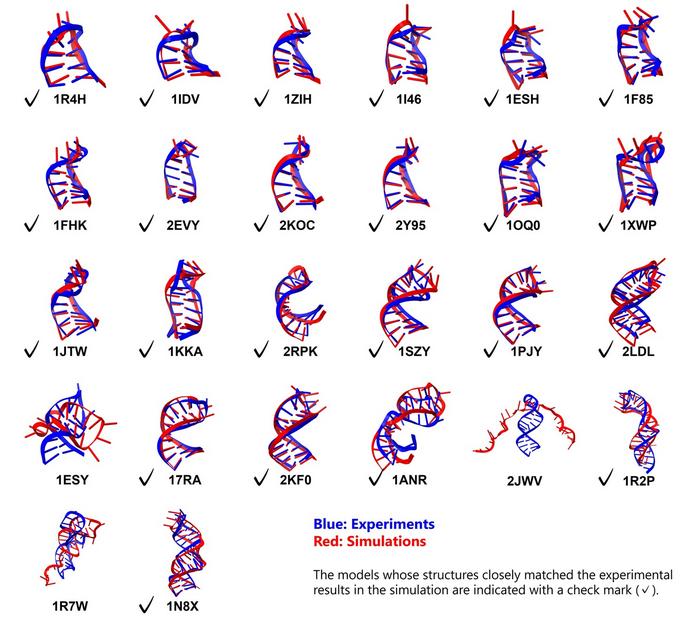 ✓ 1R4H
✓ 1IDV
✓ 1ZIH
✓ 1I46
✓ 1ESH
✓ 1F85

✓ 1FHK
✓ 2EVY
✓ 2KOC
✓ 2Y95
✓ 1OQ0
✓ 1XWP

✓ 1JTW
✓ 1KKA
✓ 2RPK
✓ 1SZY
✓ 1PJY
✓ 2LDL

1ESY
✓ 17RA
✓ 2KF0
✓ 1ANR
2JWV
✓ 1R2P

1R7W
✓ 1N8X

Blue: Experiments
Red: Simulations

The models whose structures closely matched the experimental results in the simulation are indicated with a check mark (✓).