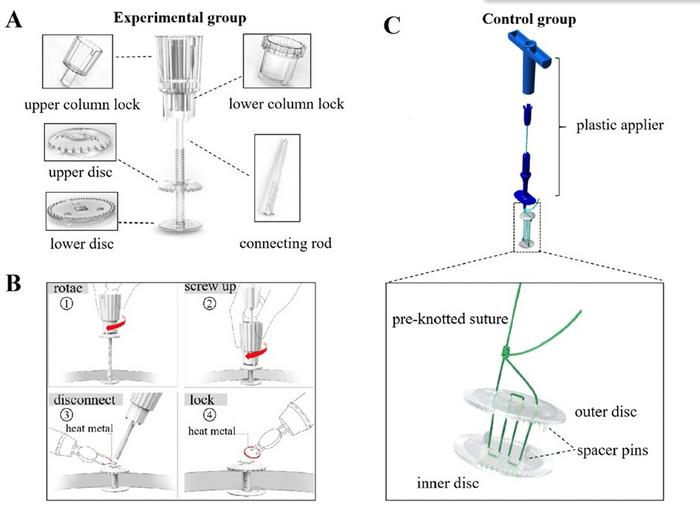 A

Experimental group

upper column lock

lower column lock

upper disc

lower disc

connecting rod

B

rotae
①

screw up
②

disconnect
③
heat metal

lock
④
heat metal

C

Control group

plastic applier

pre-knotted suture

outer disc

spacer pins

inner disc