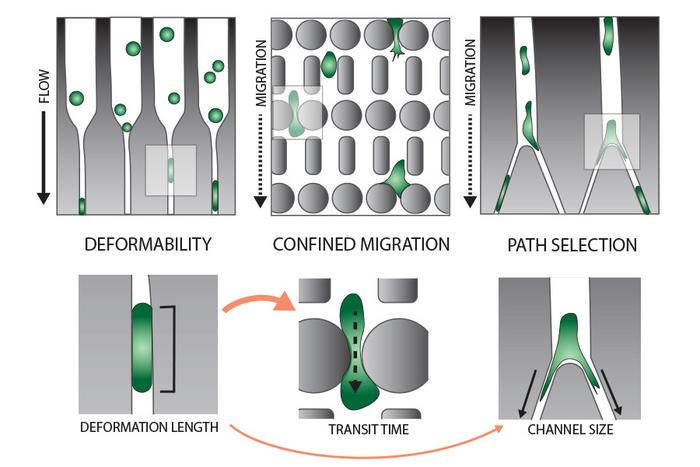 FLOW

MIGRATION

MIGRATION

DEFORMABILITY

CONFINED MIGRATION

PATH SELECTION

DEFORMATION LENGTH

TRANSIT TIME

CHANNEL SIZE