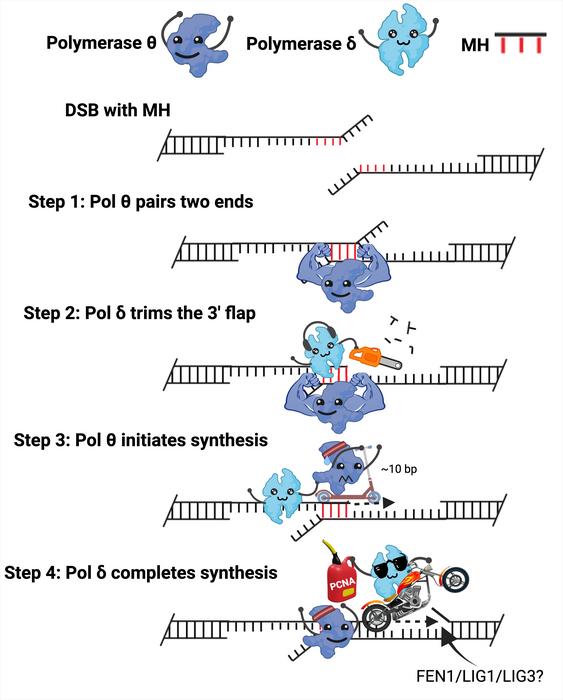 Polymerase θ

Polymerase δ

MH

DSB with MH

Step 1: Pol θ pairs two ends

Step 2: Pol δ trims the 3' flap

Step 3: Pol θ initiates synthesis

~10 bp

Step 4: Pol δ completes synthesis

PCNA

FEN1/LIG1/LIG3?