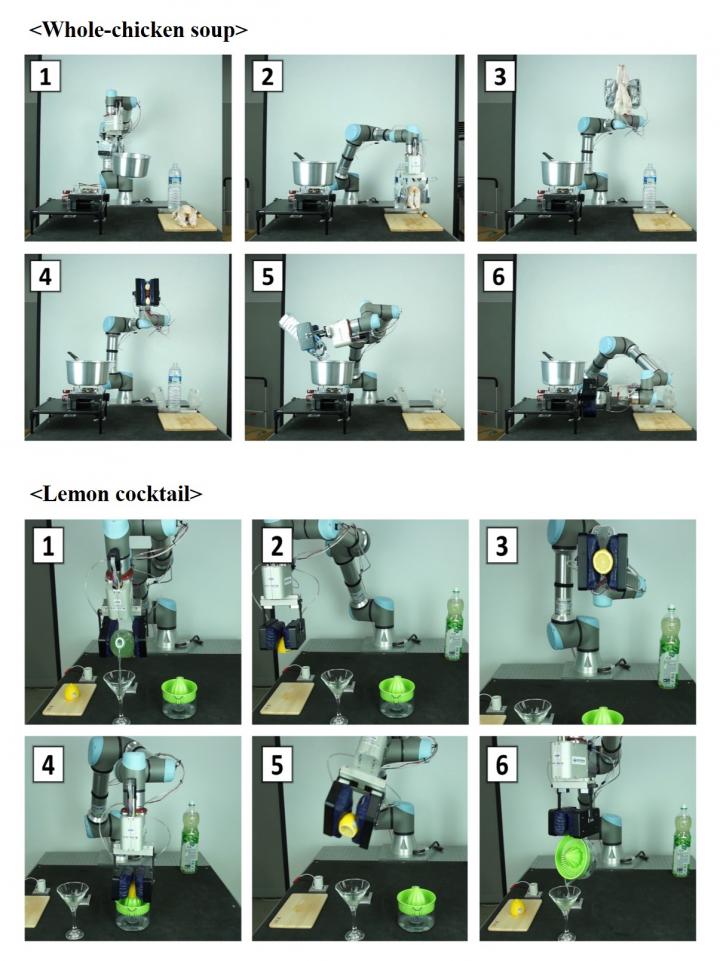 <Whole-chicken soup>

1

2

3

4

5

6

<Lemon cocktail>

1

2

3

4

5

6