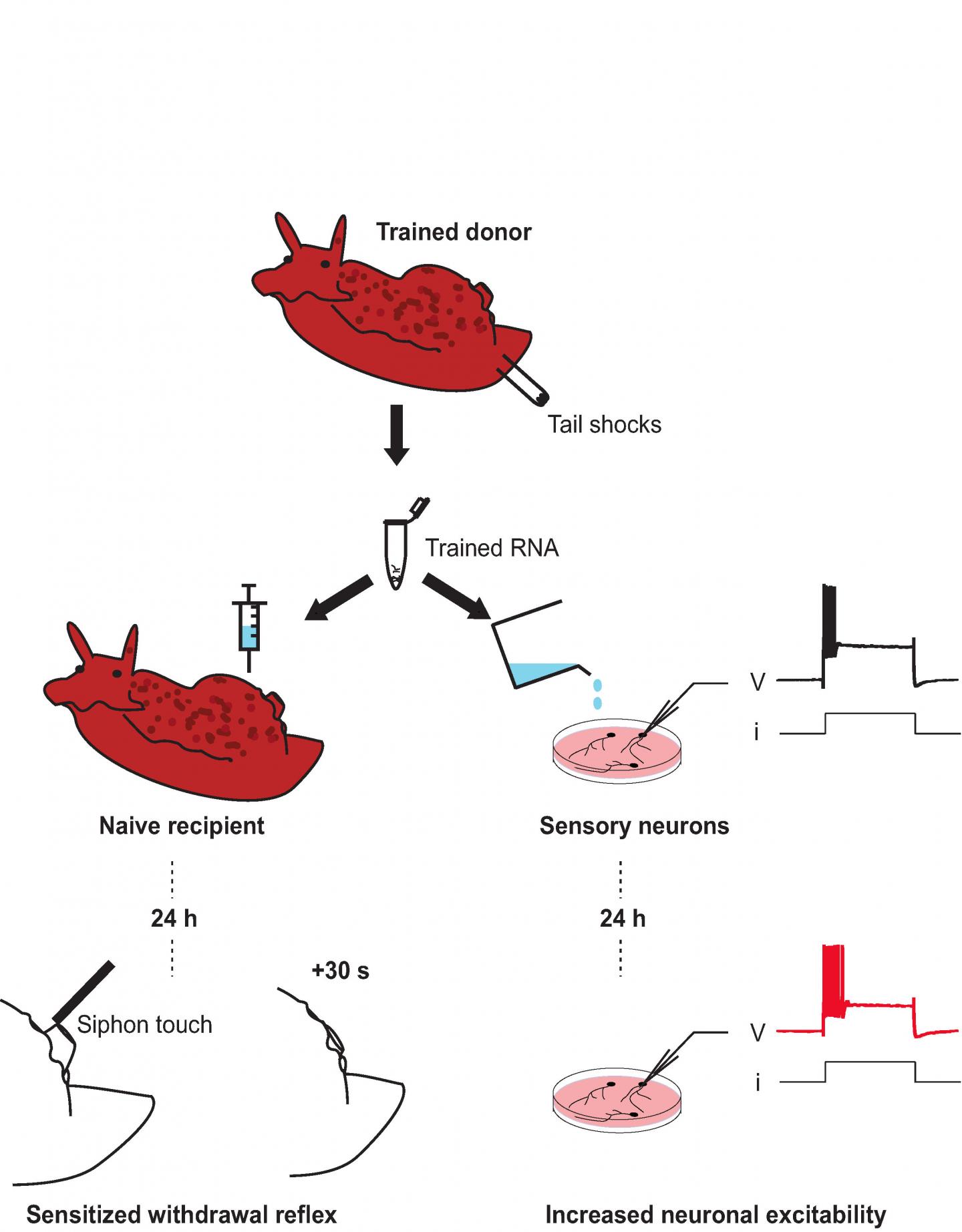 Trained donor

Tail shocks

Trained RNA

V

i

Naive recipient

Sensory neurons

24 h

24 h

+30 s

Siphon touch

V

i

Sensitized withdrawal reflex

Increased neuronal excitability