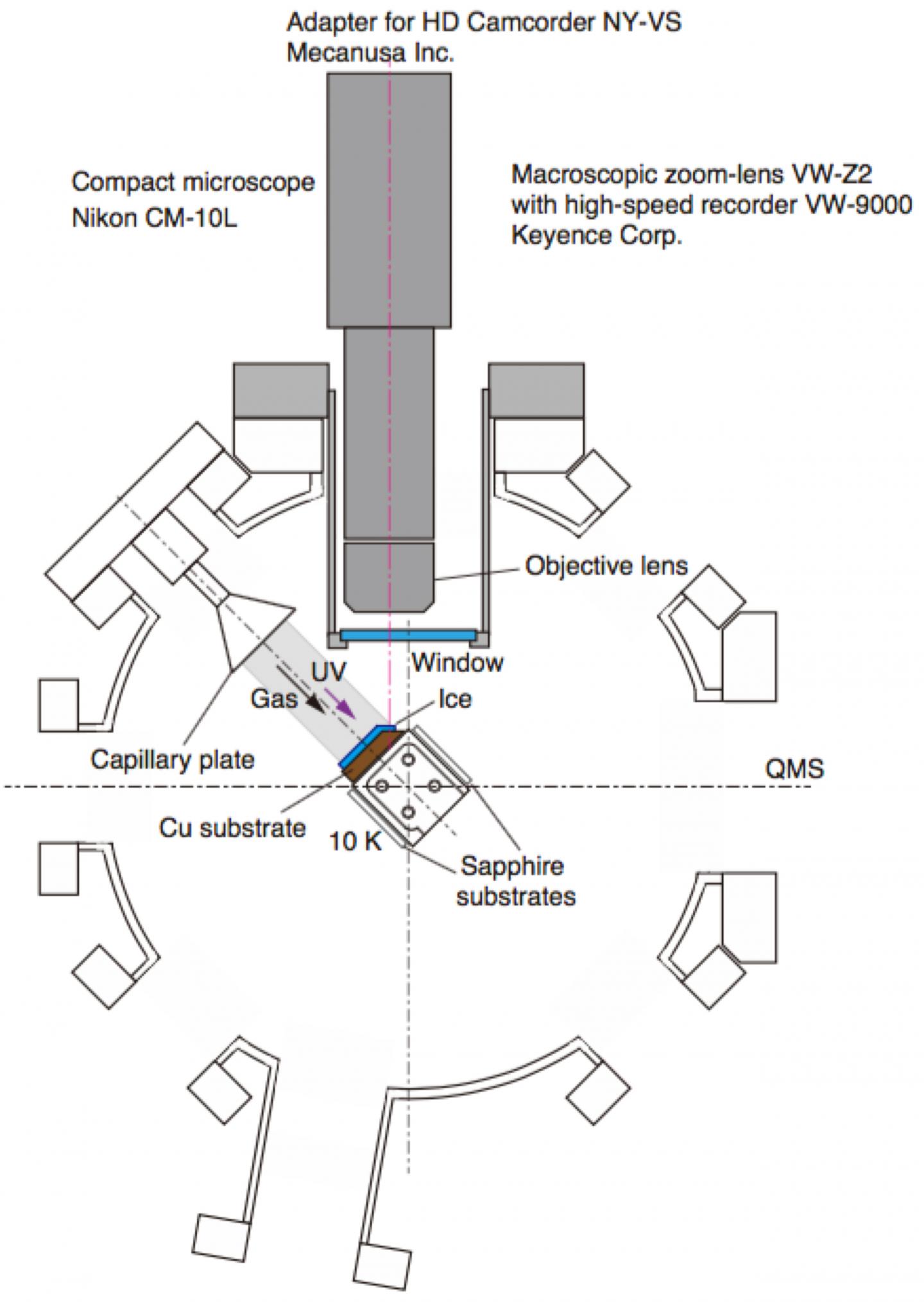 Adapter for HD Camcorder NY-VS
Mecanusa Inc.

Compact microscope
Nikon CM-10L

Macroscopic zoom-lens VW-Z2
with high-speed recorder VW-9000
Keyence Corp.

Objective lens

Window

UV

Gas

Ice

Capillary plate

QMS

Cu substrate

10 K

Sapphire
substrates