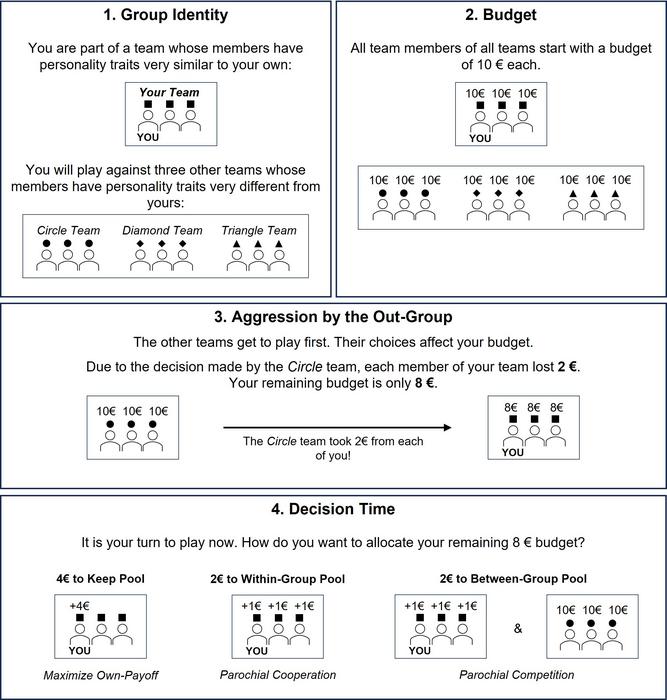 1. Group Identity

You are part of a team whose members have personality traits very similar to your own:

Your Team

YOU

You will play against three other teams whose members have personality traits very different from yours:

Circle Team Diamond Team Triangle Team

2. Budget

All team members of all teams start with a budget of 10 € each.

10€ 10€ 10€

YOU

10€ 10€ 10€ 10€ 10€ 10€ 10€ 10€ 10€

3. Aggression by the Out-Group

The other teams get to play first. Their choices affect your budget.

Due to the decision made by the Circle team, each member of your team lost 2 €. Your remaining budget is only 8 €.

10€ 10€ 10€

The Circle team took 2€ from each of you!

8€ 8€ 8€

YOU

4. Decision Time

It is your turn to play now. How do you want to allocate your remaining 8 € budget?

4€ to Keep Pool

+4€

YOU

Maximize Own-Payoff

2€ to Within-Group Pool

+1€ +1€ +1€

YOU

Parochial Cooperation

2€ to Between-Group Pool

+1€ +1€ +1€

YOU

&

10€ 10€ 10€

Parochial Competition