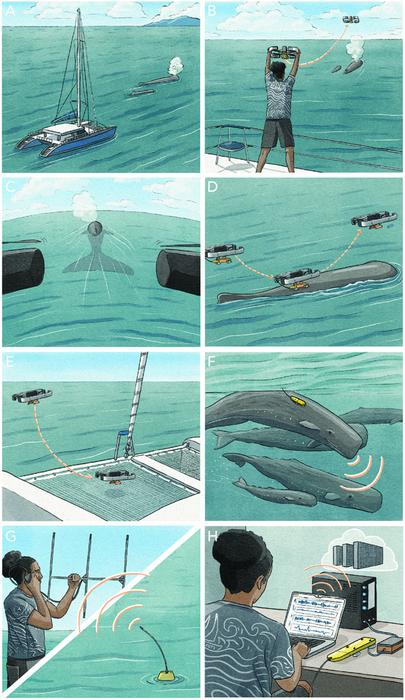 A

B

C

D

E

F

G

H