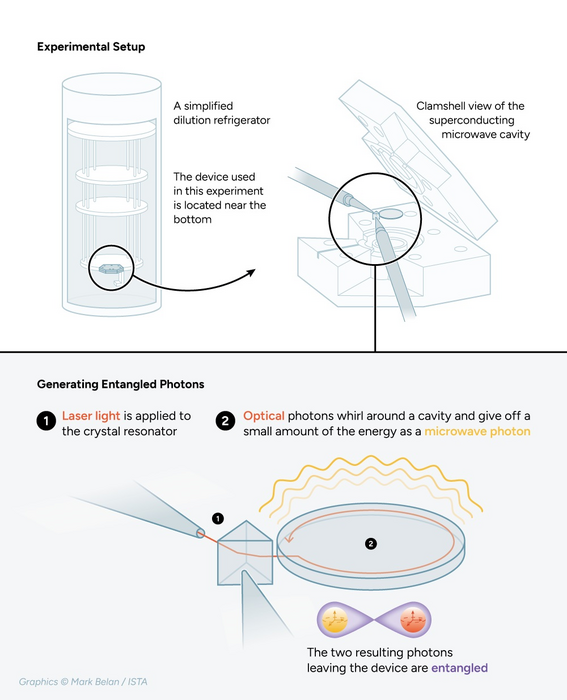 Experimental Setup

A simplified dilution refrigerator

The device used in this experiment is located near the bottom

Clamshell view of the superconducting microwave cavity

Generating Entangled Photons

1 Laser light is applied to the crystal resonator

2 Optical photons whirl around a cavity and give off a small amount of the energy as a microwave photon

1

2

The two resulting photons leaving the device are entangled

Graphics © Mark Belan / ISTA