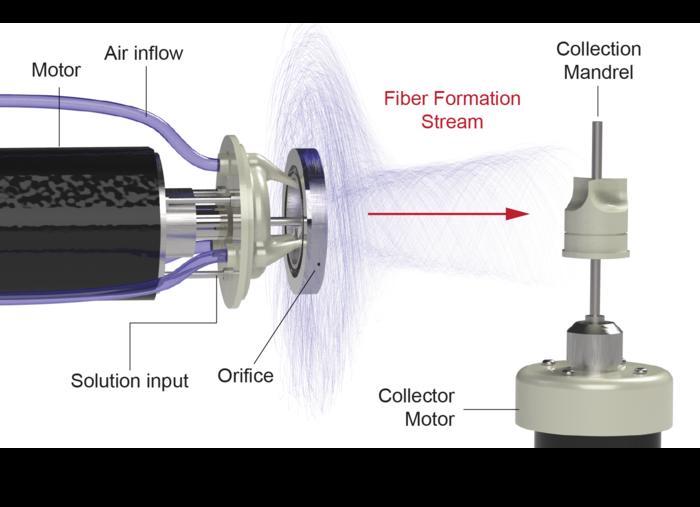 Motor
Air inflow
Fiber Formation Stream
Collection Mandrel
Solution input
Orifice
Collector Motor