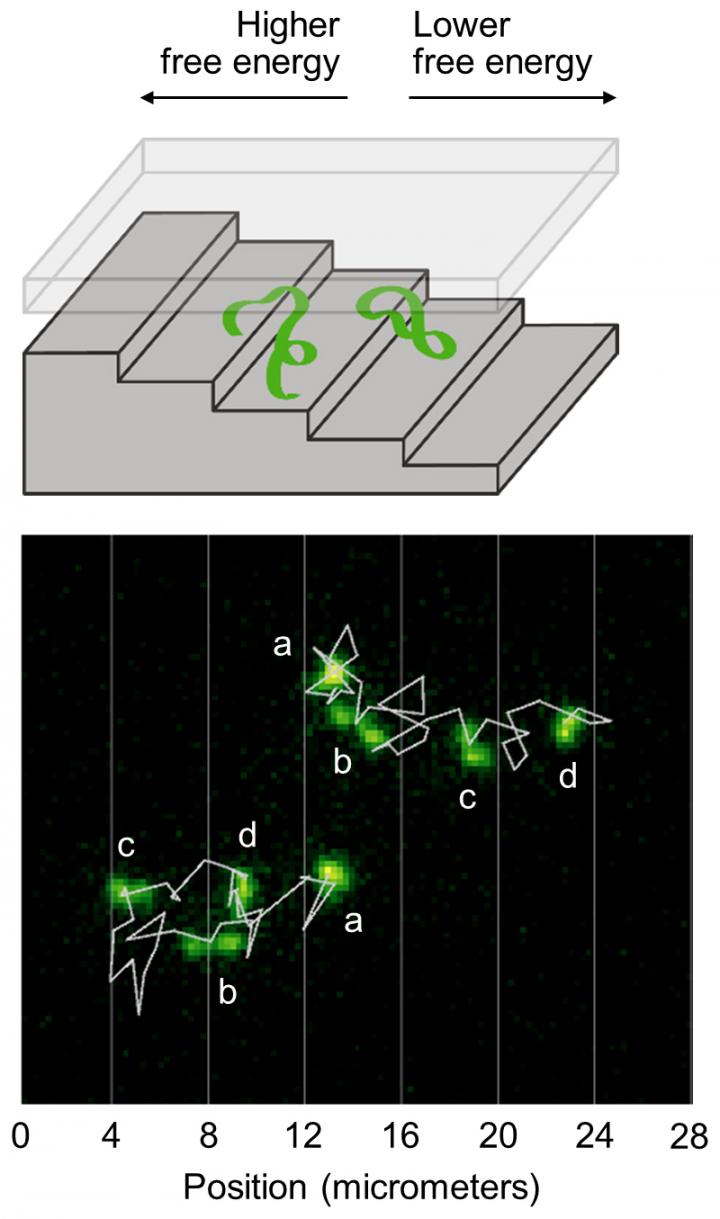 Higher free energy

Lower free energy

a

b

c

d

c

d

a

b

0 4 8 12 16 20 24 28

Position (micrometers)