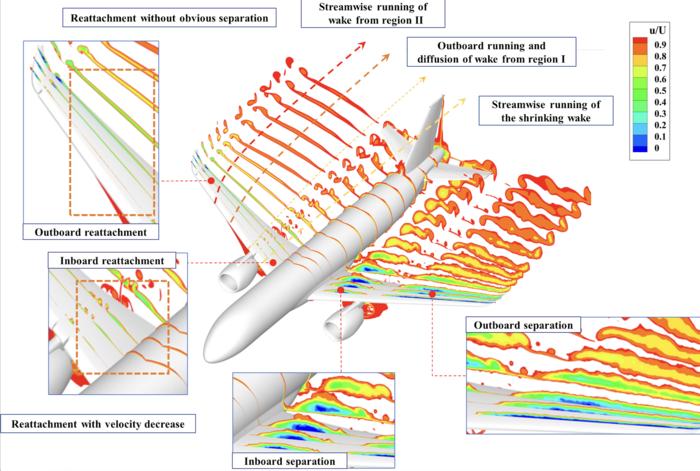 Reattachment without obvious separation

Streamwise running of wake from region II

Outboard running and diffusion of wake from region I

Streamwise running of the shrinking wake

u/U
0.9
0.8
0.7
0.6
0.5
0.4
0.3
0.2
0.1
0

Outboard reattachment

Inboard reattachment

Outboard separation

Reattachment with velocity decrease

Inboard separation