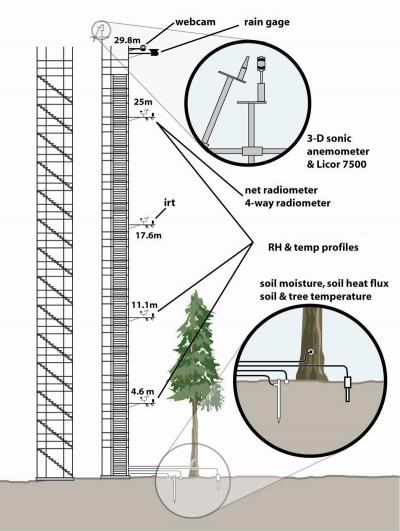 webcam

rain gage

29.8m

25m

3-D sonic anemometer & Licor 7500

net radiometer
4-way radiometer

irt

17.6m

RH & temp profiles

soil moisture, soil heat flux
soil & tree temperature

11.1m

4.6 m