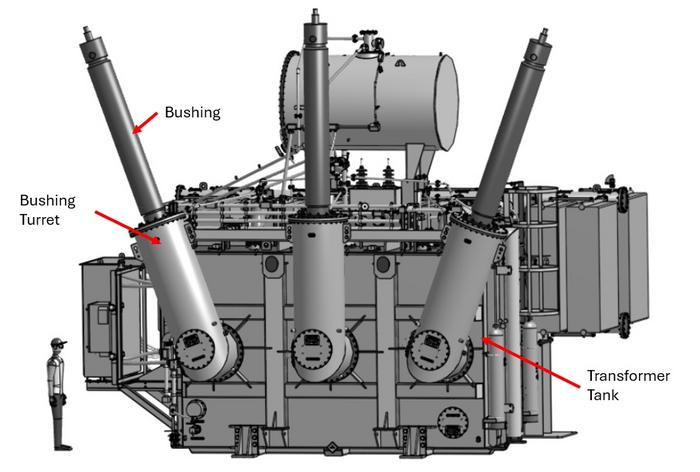 Bushing

Bushing Turret

Transformer Tank